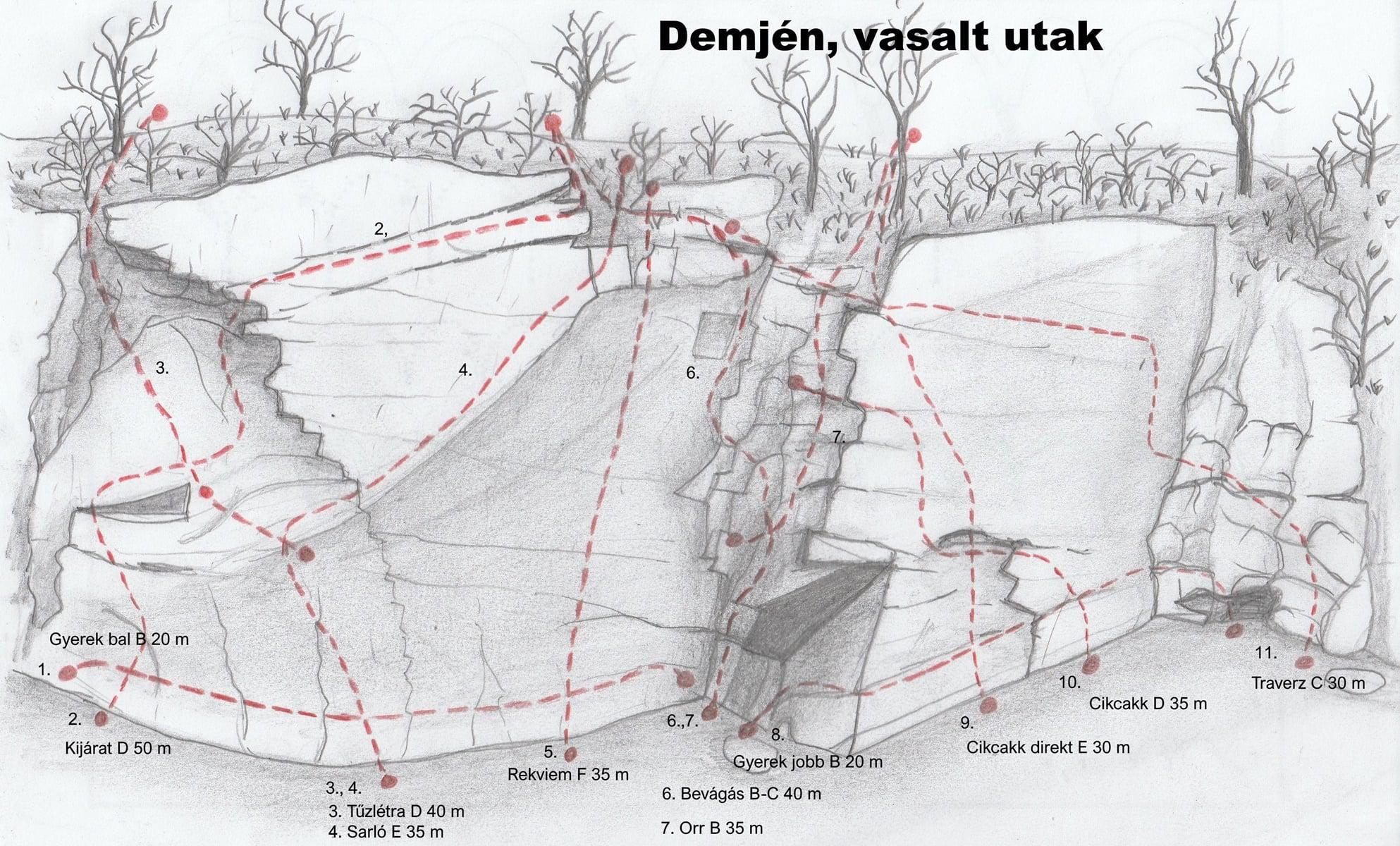 Demjén, vasalt utak

2,

3.

4.

6.

7.

Gyerek bal B 20 m

1.

2.

Kijárat D 50 m

3., 4.

3. Tűzlétra D 40 m

4. Sarló E 35 m

5.

Rekviem F 35 m

6.,7.

8.

Gyerek jobb B 20 m

6. Bevágás B-C 40 m

7. Orr B 35 m

9.

Cikcakk direkt E 30 m

10.

Cikcakk D 35 m

11.

Traverz C 30 m